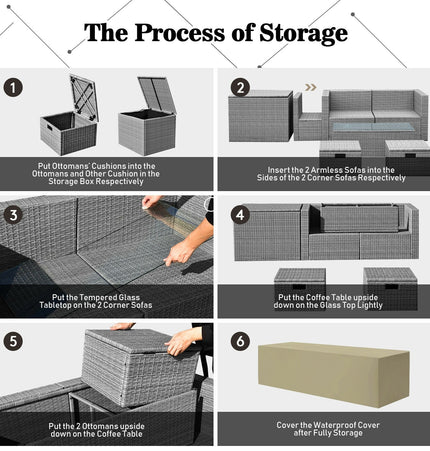 The Process of Storage

1

Put Ottomans' Cushions into the Ottomans and Other Cushion in the Storage Box Respectively

2

Insert the 2 Armless Sofas into the Sides of the 2 Corner Sofas Respectively

3

Put the Tempered Glass Tabletop on the 2 Corner Sofas

4

Put the Coffee Table upside down on the Glass Top Lightly

5

Put the 2 Ottomans upside down on the Coffee Table

6

Cover the Waterproof Cover after Fully Storage