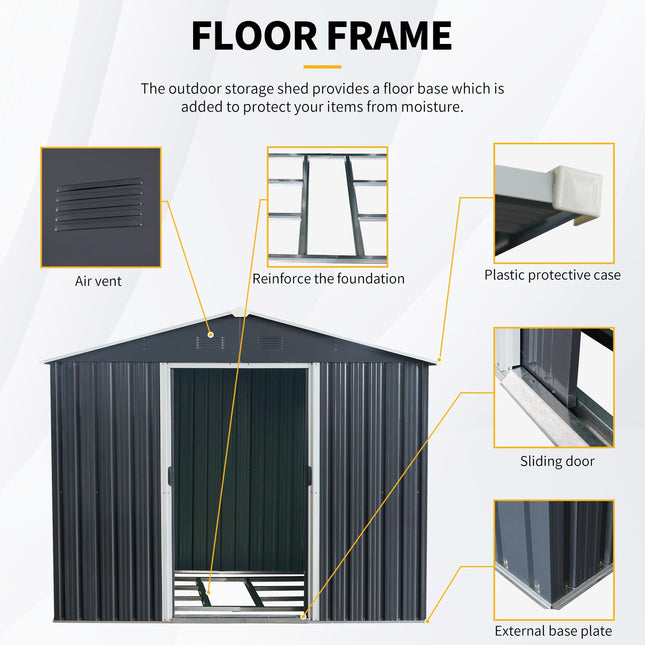 FLOOR FRAME

The outdoor storage shed provides a floor base which is added to protect your items from moisture.

Air vent

Reinforce the foundation

Plastic protective case

Sliding door

External base plate