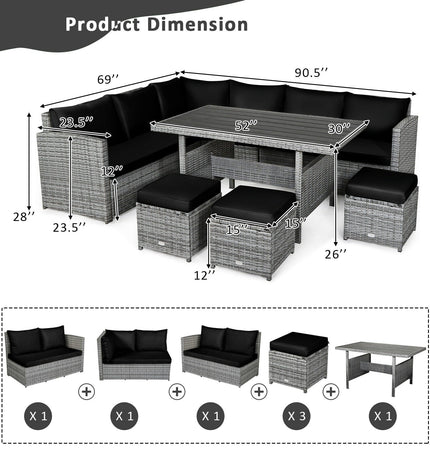 Product Dimension

69''

90.5''

23.5''

52''

30''

12''

28''

23.5''

15''

15''

26''

12''

+

+

+

+

X 1

X 1

X 1

X 3

X 1