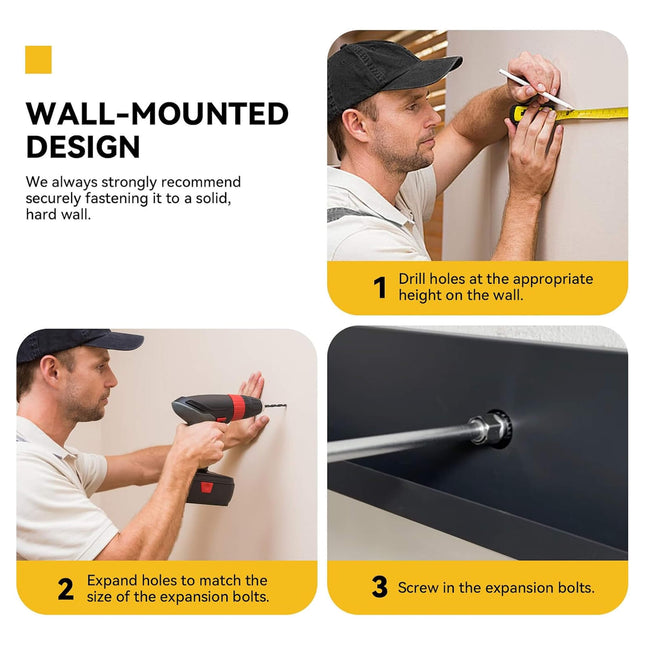 WALL-MOUNTED DESIGN

We always strongly recommend securely fastening it to a solid, hard wall.

1 Drill holes at the appropriate height on the wall.

2 Expand holes to match the size of the expansion bolts.

3 Screw in the expansion bolts.