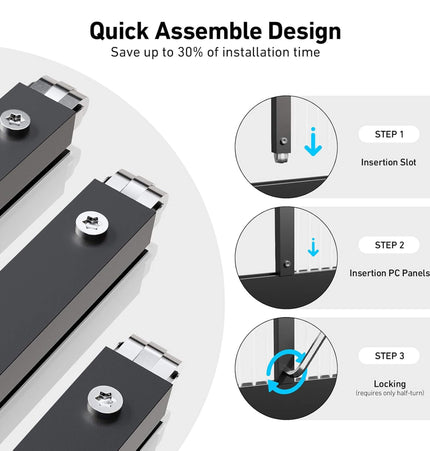 Quick Assemble Design
Save up to 30% of installation time

STEP 1
Insertion Slot

STEP 2
Insertion PC Panels

STEP 3
Locking
(requires only half-turn)